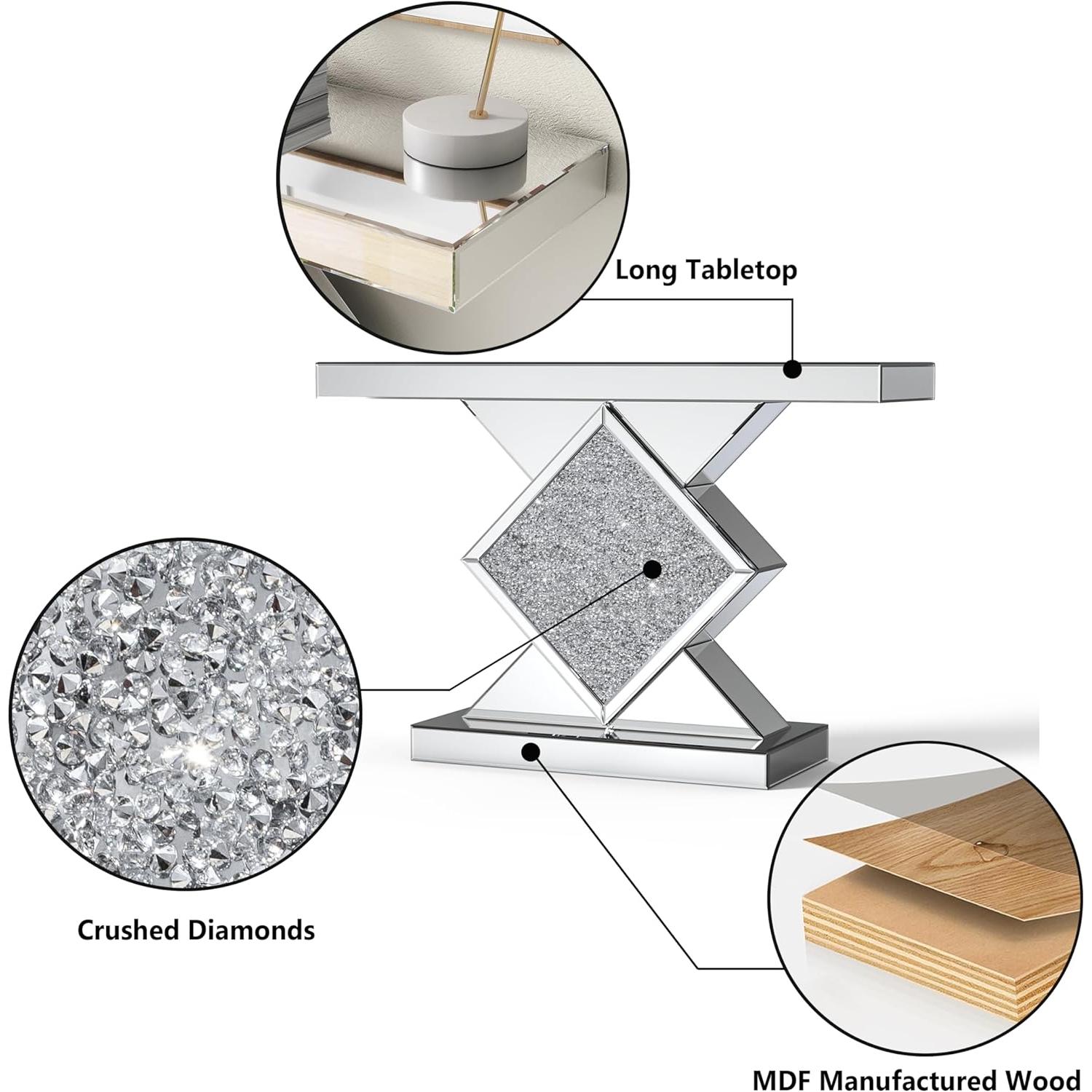 Long Tabletop

Crushed Diamonds

MDF Manufactured Wood